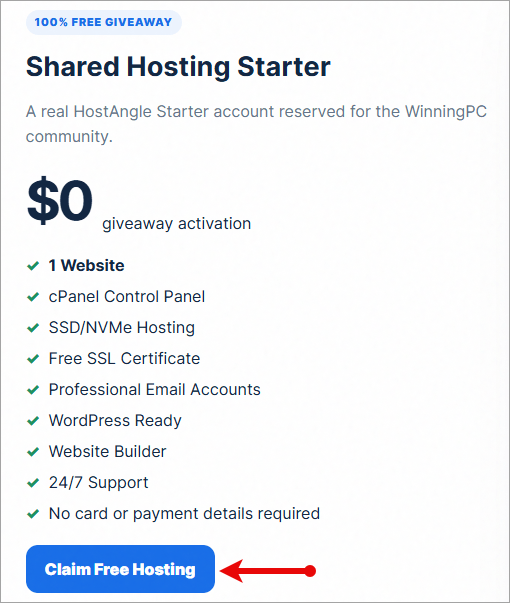 100% FREE GIVEAWAY

Shared Hosting Starter

A real HostAngle Starter account reserved for the WinningPC community.

$0 giveaway activation

1 Website
cPanel Control Panel
SSD/NVMe Hosting
Free SSL Certificate
Professional Email Accounts
WordPress Ready
Website Builder
24/7 Support
No card or payment details required

Claim Free Hosting